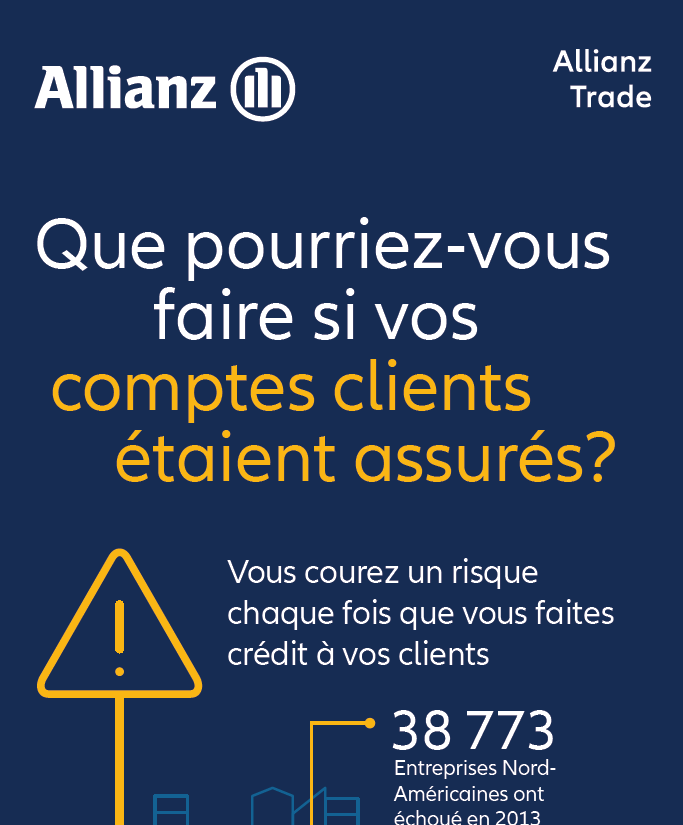 Allianz

Allianz Trade

Que pourriez-vous faire si vos comptes clients étaient assurés?

Vous courez un risque chaque fois que vous faites crédit à vos clients

38 773

Entreprises Nord-Américaines ont échoué en 2013